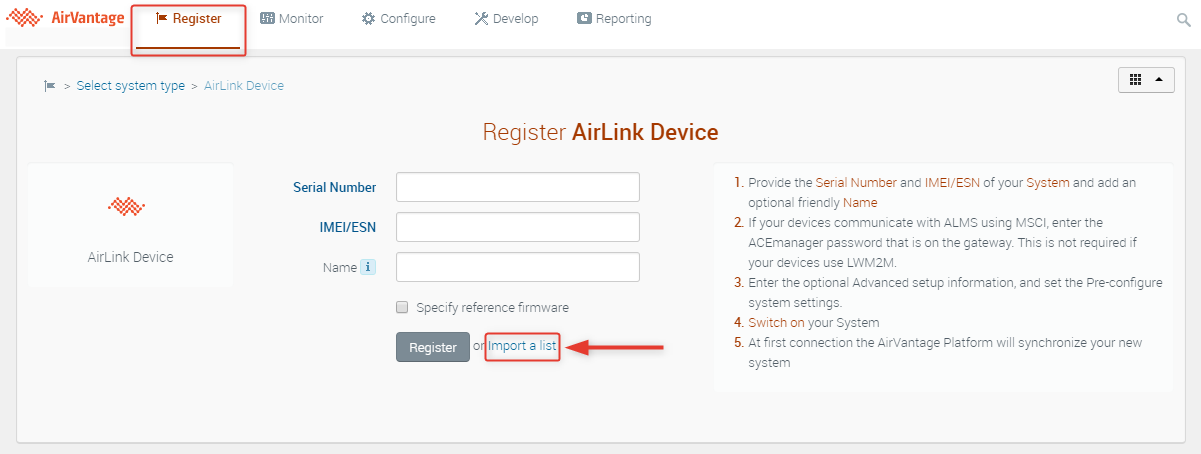 AirVantage Register Monitor Configure Develop Reporting

> Select system type > AirLink Device

Register AirLink Device

AirLink Device

Serial Number

IMEI/ESN

Name i

Specify reference firmware

Register or Import a list

1. Provide the Serial Number and IMEI/ESN of your System and add an optional friendly Name
2. If your devices communicate with ALMS using MSCI, enter the ACEmanager password that is on the gateway. This is not required if your devices use LWM2M.
3. Enter the optional Advanced setup information, and set the Pre-configure system settings.
4. Switch on your System
5. At first connection the AirVantage Platform will synchronize your new system